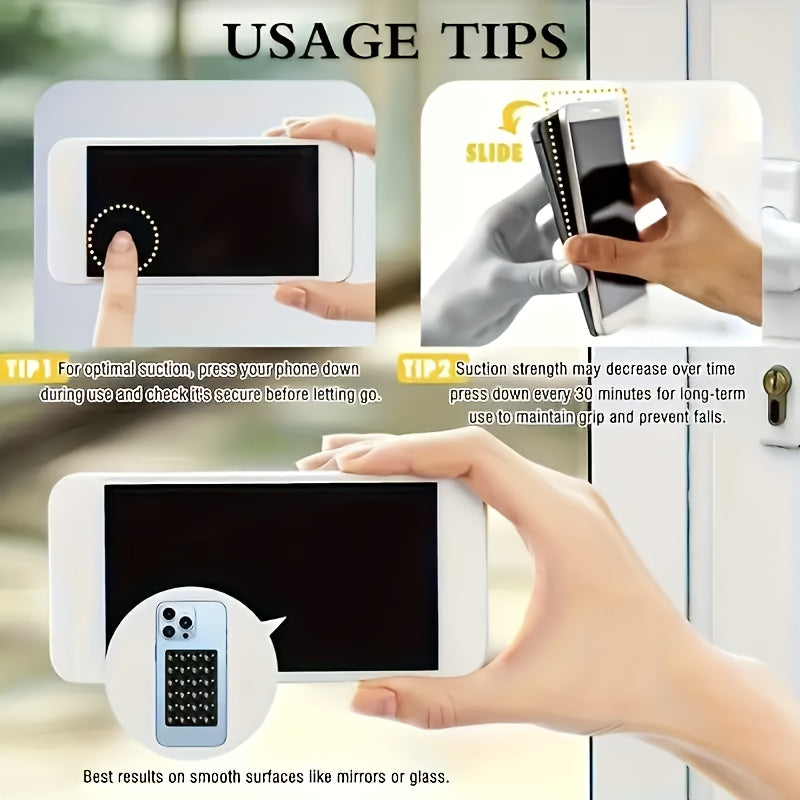 USAGE TIPS

SLIDE

TIP 1 For optimal suction, press your phone down during use and check it's secure before letting go.

TIP 2 Suction strength may decrease over time press down every 30 minutes for long-term use to maintain grip and prevent falls.

Best results on smooth surfaces like mirrors or glass.